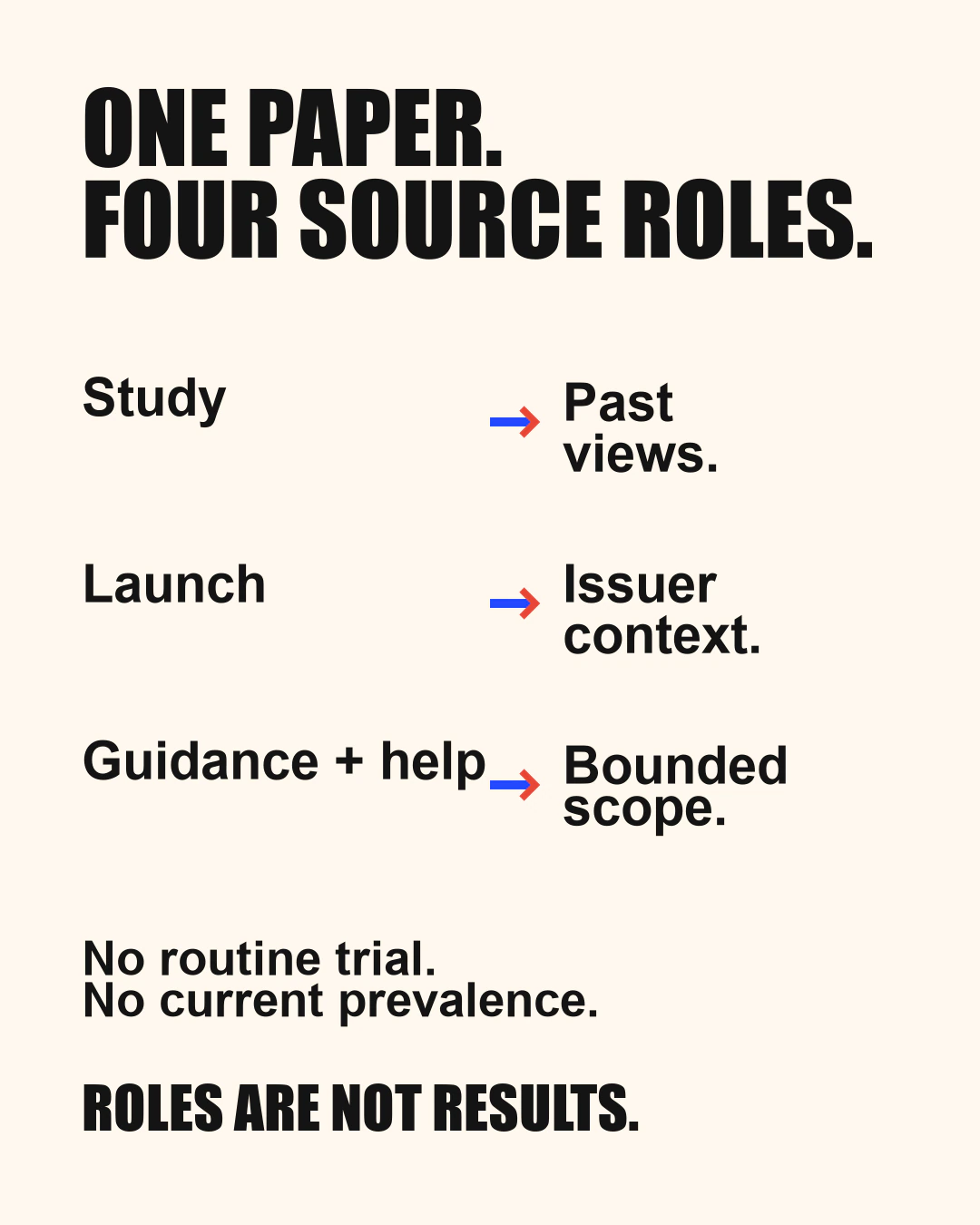 ONE PAPER.
FOUR SOURCE ROLES.

Study → Past views.

Launch → Issuer context.

Guidance + help → Bounded scope.

No routine trial.
No current prevalence.

ROLES ARE NOT RESULTS.