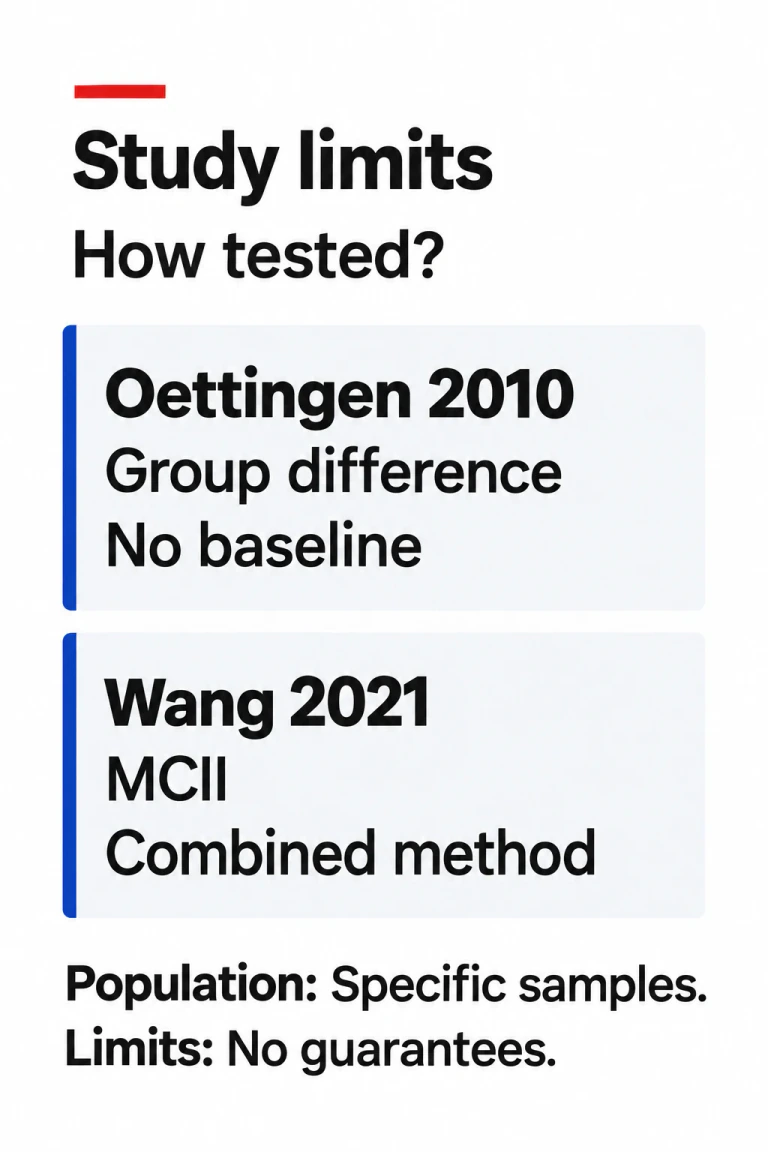 Study limits

How tested?

Oettingen 2010
Group difference
No baseline

Wang 2021
MCII
Combined method

Population: Specific samples.
Limits: No guarantees.