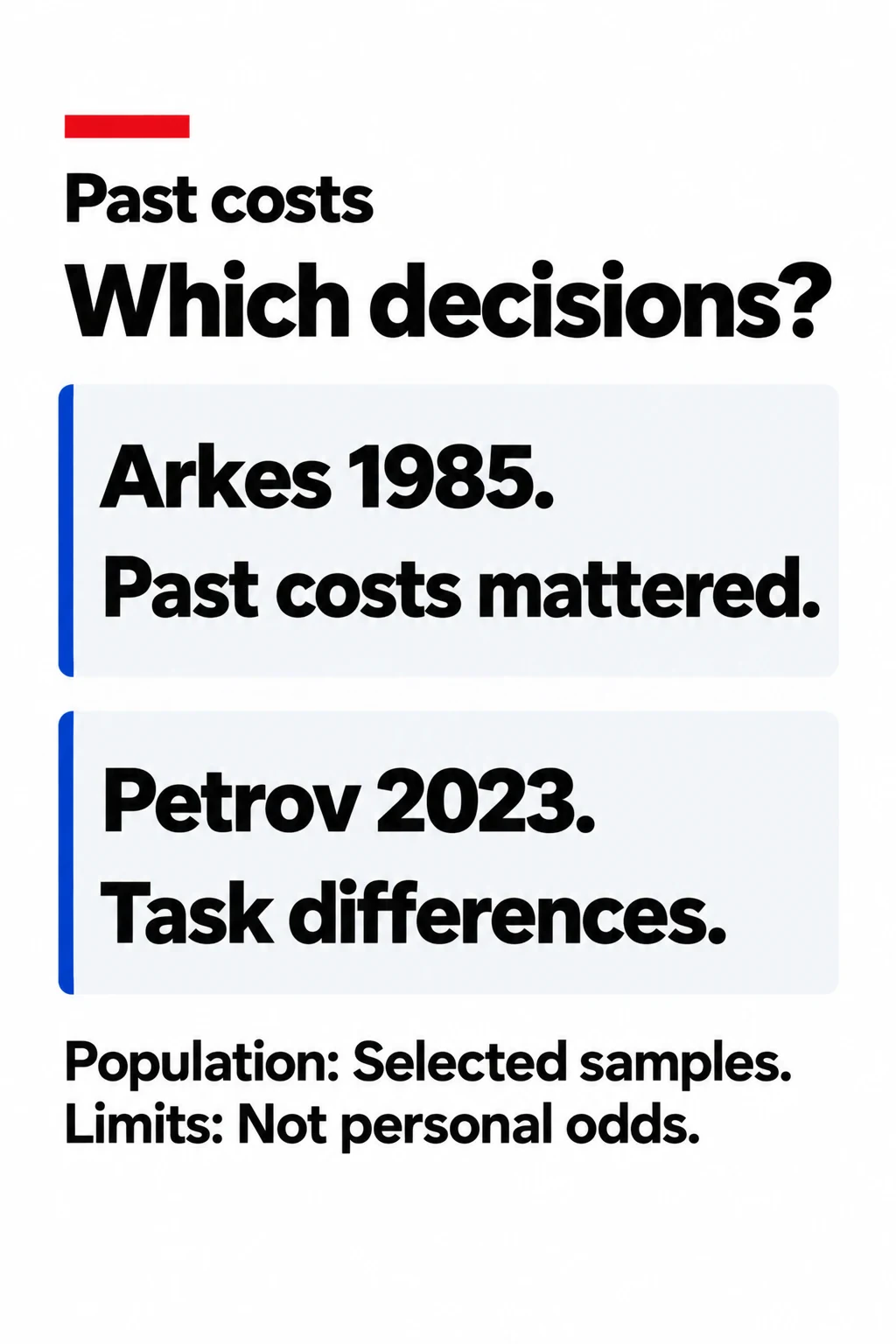 Past costs

Which decisions?

Arkes 1985.
Past costs mattered.

Petrov 2023.
Task differences.

Population: Selected samples.
Limits: Not personal odds.